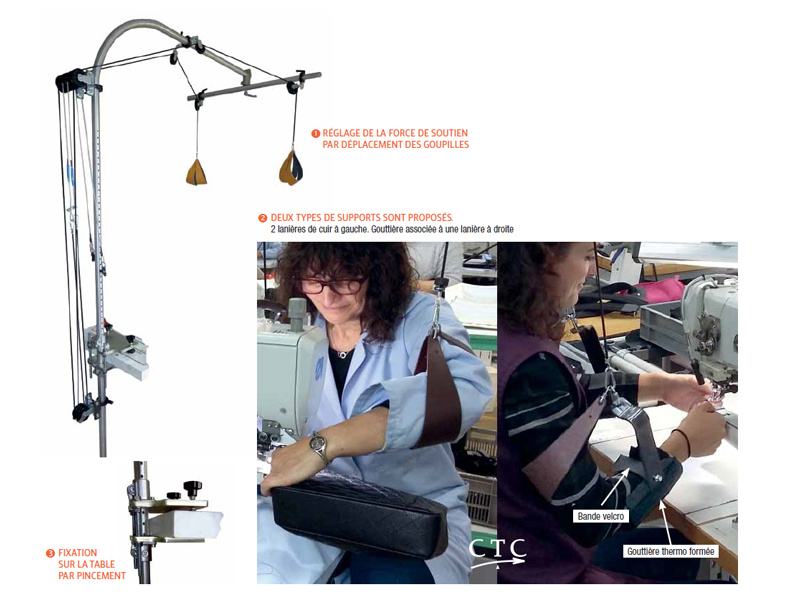 ❶ RÉGLAGE DE LA FORCE DE SOUTIEN PAR DÉPLACEMENT DES GOUPILLES

❷ DEUX TYPES DE SUPPORTS SONT PROPOSÉS.
2 lanières de cuir à gauche. Gouttière associée à une lanière à droite

Bande velcro

Gouttière thermo formée

CTC

❸ FIXATION SUR LA TABLE PAR PINCEMENT